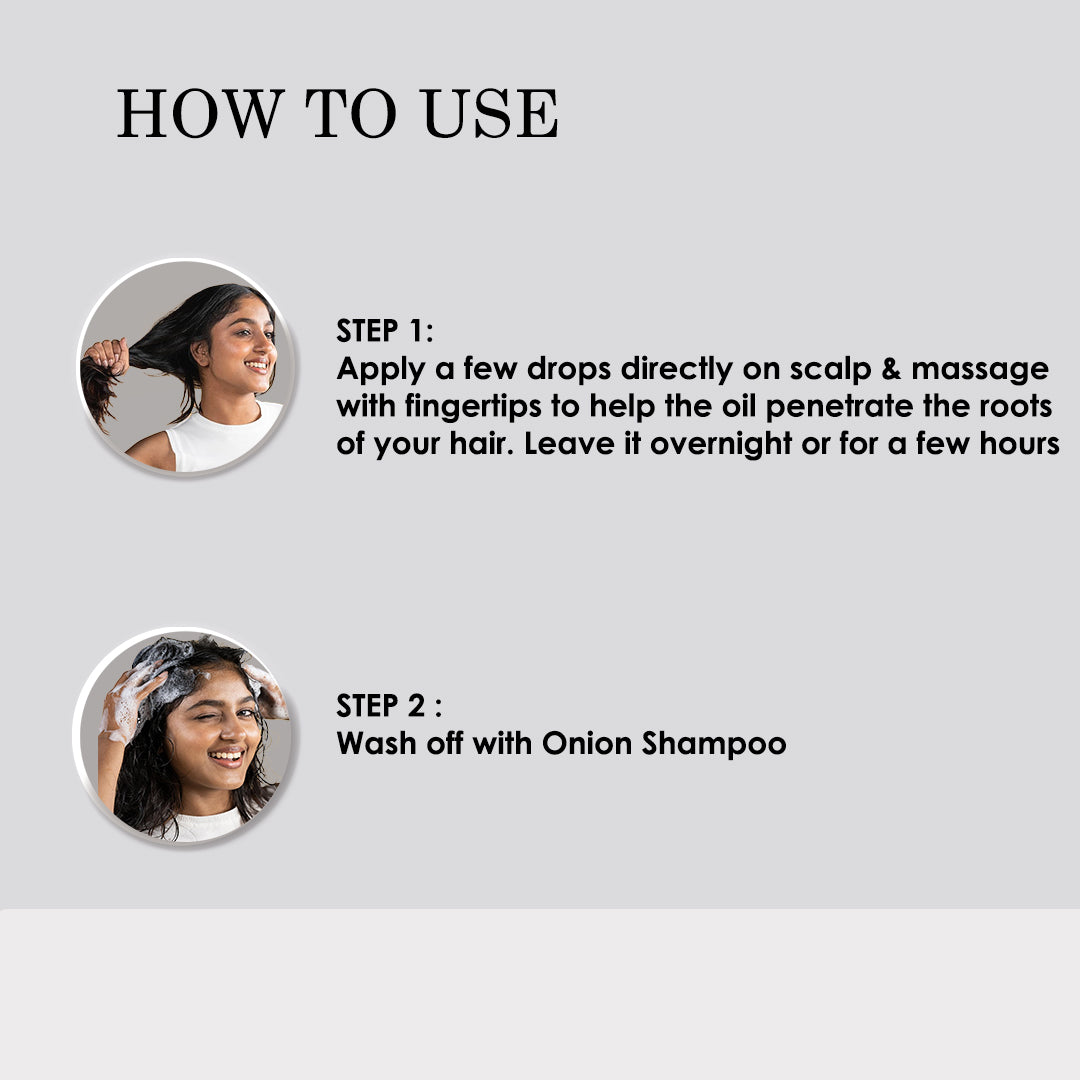 HOW TO USE

STEP 1:
Apply a few drops directly on scalp & massage with fingertips to help the oil penetrate the roots of your hair. Leave it overnight or for a few hours

STEP 2 :
Wash off with Onion Shampoo